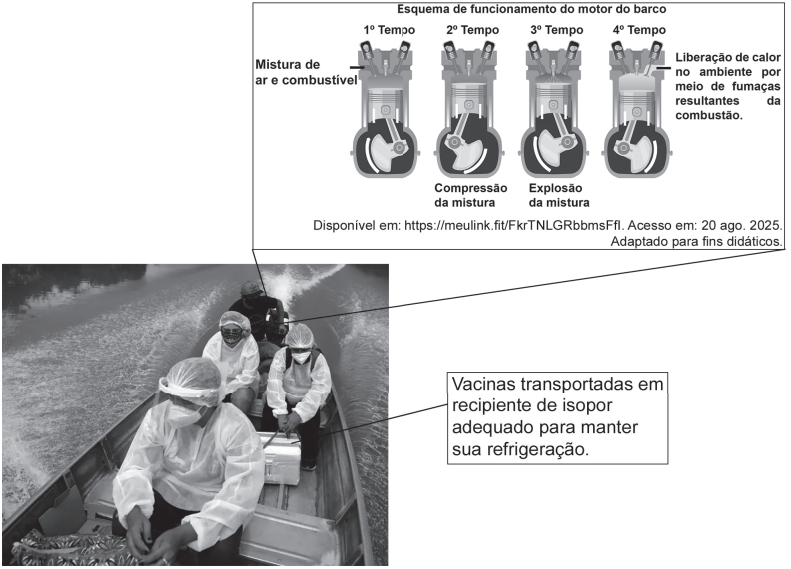 Esquema de funcionamento do motor do barco

1º Tempo

2º Tempo

3º Tempo

4º Tempo

Mistura de ar e combustível

Liberação de calor no ambiente por meio de fumaças resultantes da combustão.

Compressão da mistura

Explosão da mistura

Disponível em: https://meulink.fit/FkrTNLGRbbmsFfl. Acesso em: 20 ago. 2025. Adaptado para fins didáticos.

Vacinas transportadas em recipiente de isopor adequado para manter sua refrigeração.