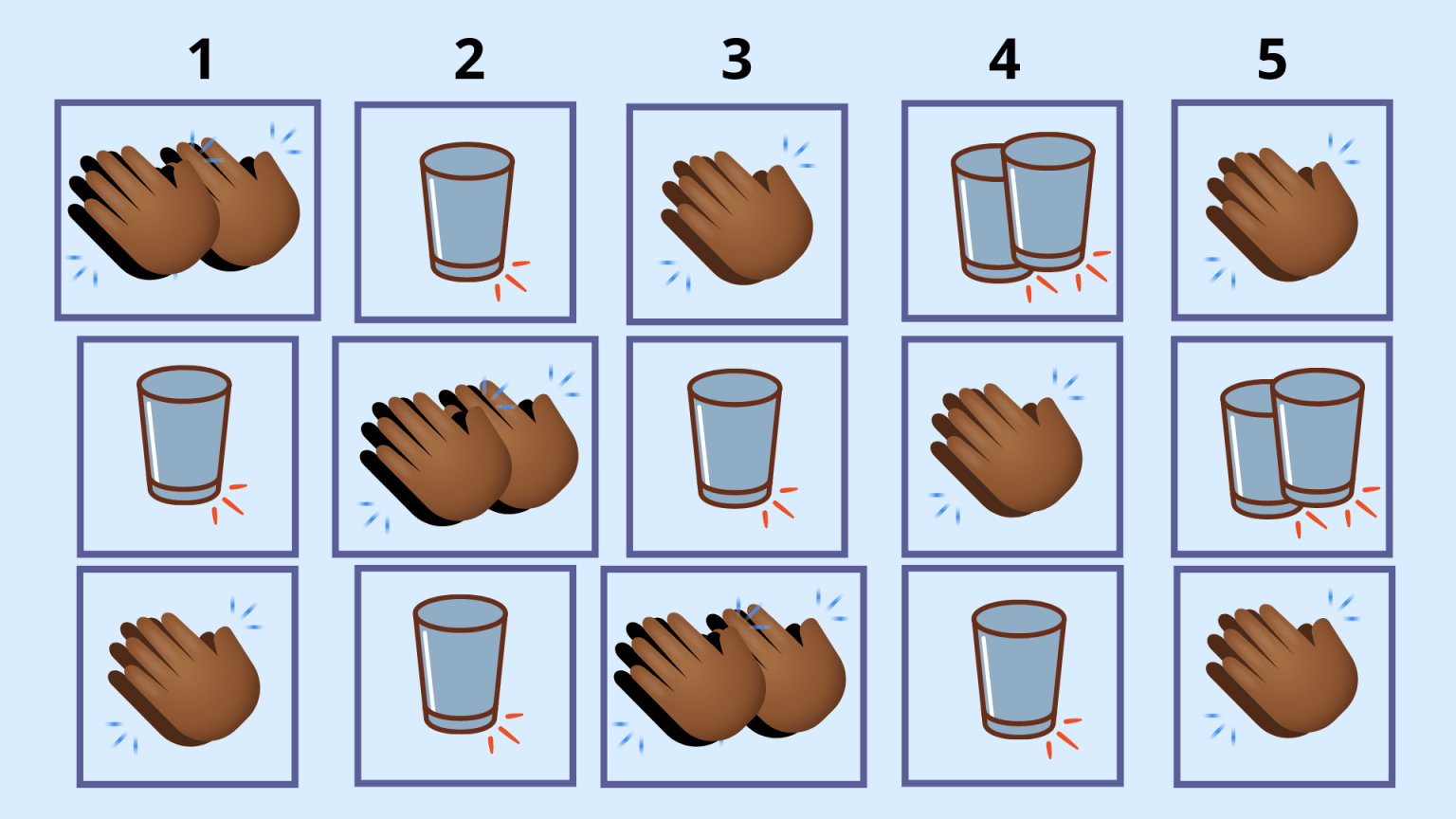 1 2 3 4 5